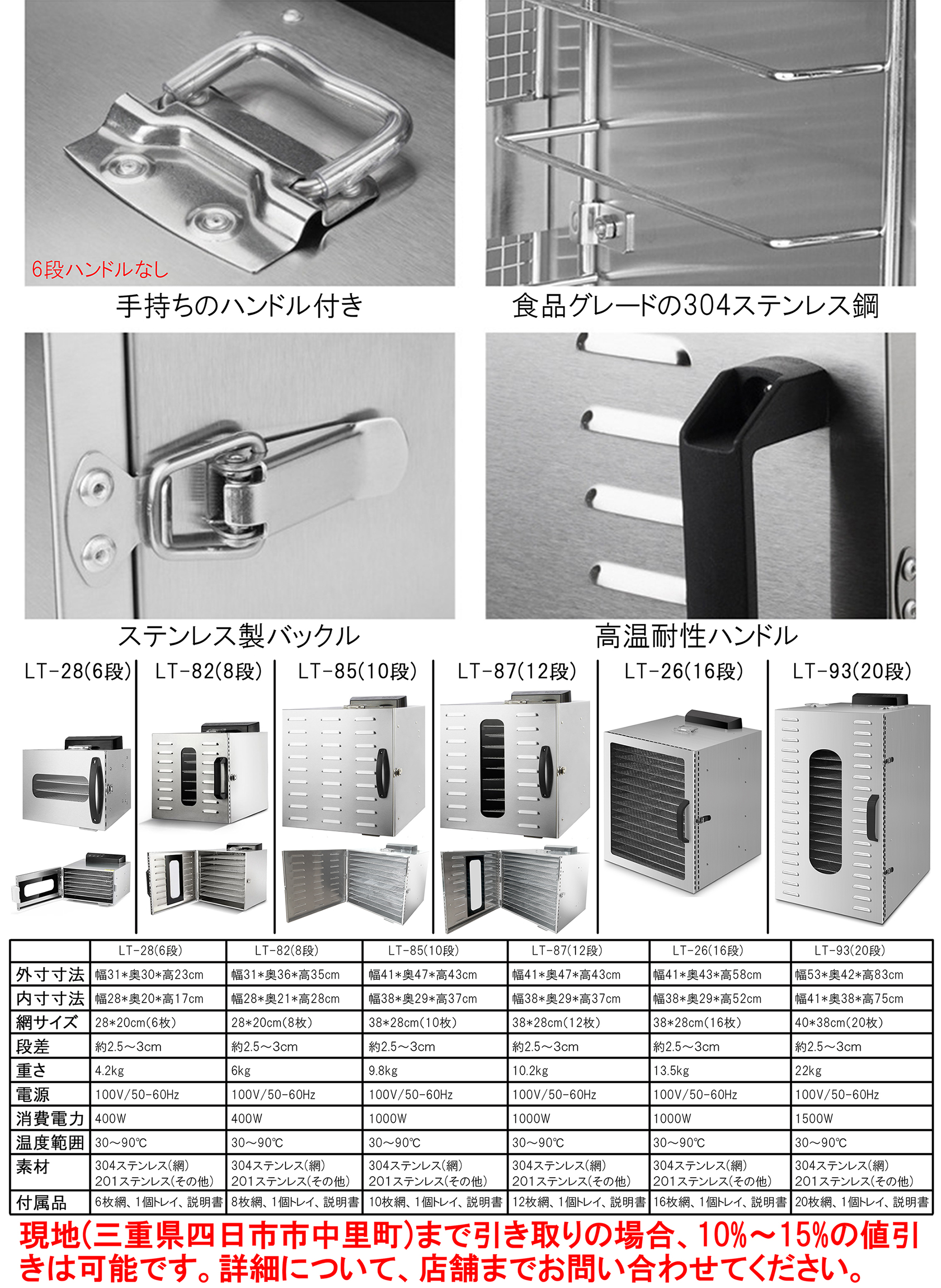 6段ハンドルなし

手持ちのハンドル付き

食品グレードの304ステンレス鋼

ステンレス製バックル

高温耐性ハンドル

LT-28(6段)

LT-82(8段)

LT-85(10段)

LT-87(12段)

LT-26(16段)

LT-93(20段)

| | LT-28(6段) | LT-82(8段) | LT-85(10段) | LT-87(12段) | LT-26(16段) | LT-93(20段) |
|---|---|---|---|---|---|---|
| 外寸寸法 | 幅31*奥30*高23cm | 幅31*奥36*高35cm | 幅41*奥47*高43cm | 幅41*奥47*高43cm | 幅41*奥43*高58cm | 幅53*奥42*高83cm |
| 内寸寸法 | 幅28*奥20*高17cm | 幅28*奥21*高28cm | 幅38*奥29*高37cm | 幅38*奥29*高37cm | 幅38*奥29*高52cm | 幅41*奥38*高75cm |
| 網サイズ | 28*20cm(6枚) | 28*20cm(8枚) | 38*28cm(10枚) | 38*28cm(12枚) | 38*28cm(16枚) | 40*38cm(20枚) |
| 段差 | 約2.5~3cm | 約2.5~3cm | 約2.5~3cm | 約2.5~3cm | 約2.5~3cm | 約2.5~3cm |
| 重さ | 4.2kg | 6kg | 9.8kg | 10.2kg | 13.5kg | 22kg |
| 電源 | 100V/50-60Hz | 100V/50-60Hz | 100V/50-60Hz | 100V/50-60Hz | 100V/50-60Hz | 100V/50-60Hz |
| 消費電力 | 400W | 400W | 1000W | 1000W | 1000W | 1500W |
| 温度範囲 | 30~90℃ | 30~90℃ | 30~90℃ | 30~90℃ | 30~90℃ | 30~90℃ |
| 素材 | 304ステンレス(網) 201ステンレス(その他) | 304ステンレス(網) 201ステンレス(その他) | 304ステンレス(網) 201ステンレス(その他) | 304ステンレス(網) 201ステンレス(その他) | 304ステンレス(網) 201ステンレス(その他) | 304ステンレス(網) 201ステンレス(その他) |
| 付属品 | 6枚網、1個トレイ、説明書 | 8枚網、1個トレイ、説明書 | 10枚網、1個トレイ、説明書 | 12枚網、1個トレイ、説明書 | 16枚網、1個トレイ、説明書 | 20枚網、1個トレイ、説明書 |

現地(三重県四日市市中里町)まで引き取りの場合、10%~15%の値引きは可能です。詳細について、店舗までお問い合わせてください。